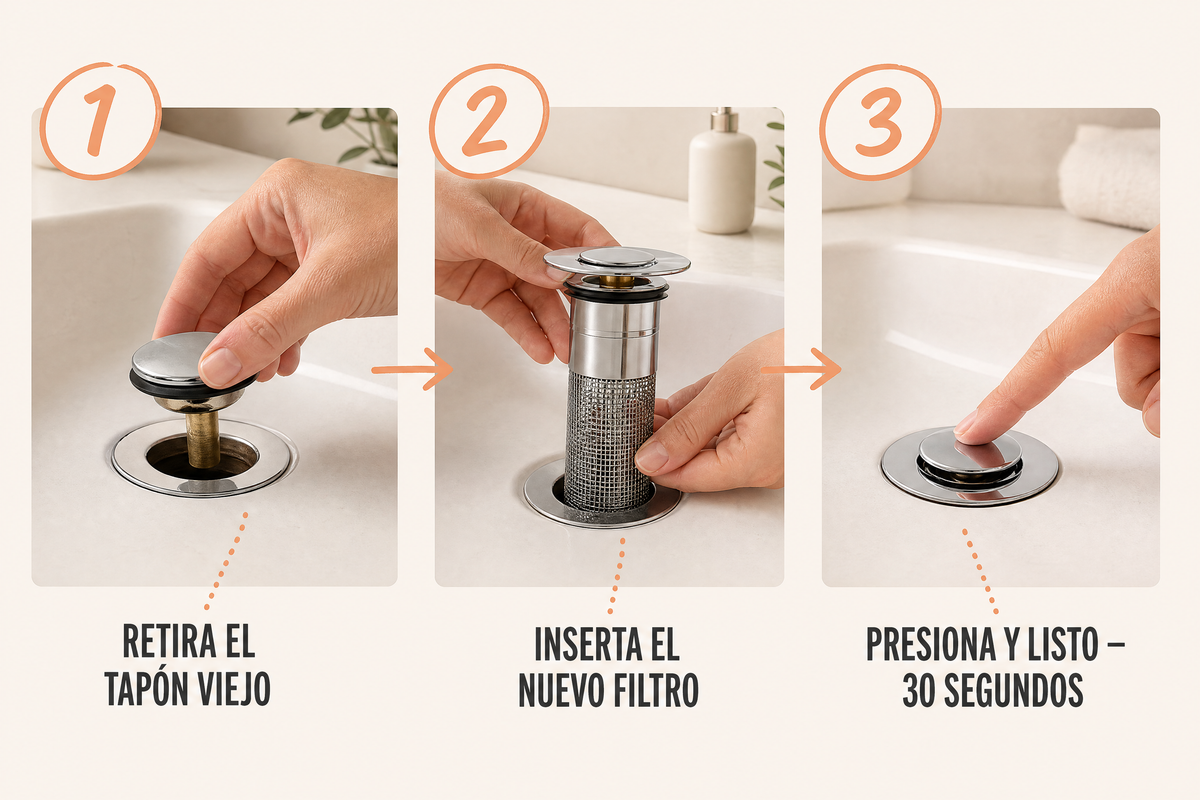 1

RETIRA EL
TAPÓN VIEJO

2

INSERTA EL
NUEVO FILTRO

3

PRESIONA Y LISTO –
30 SEGUNDOS